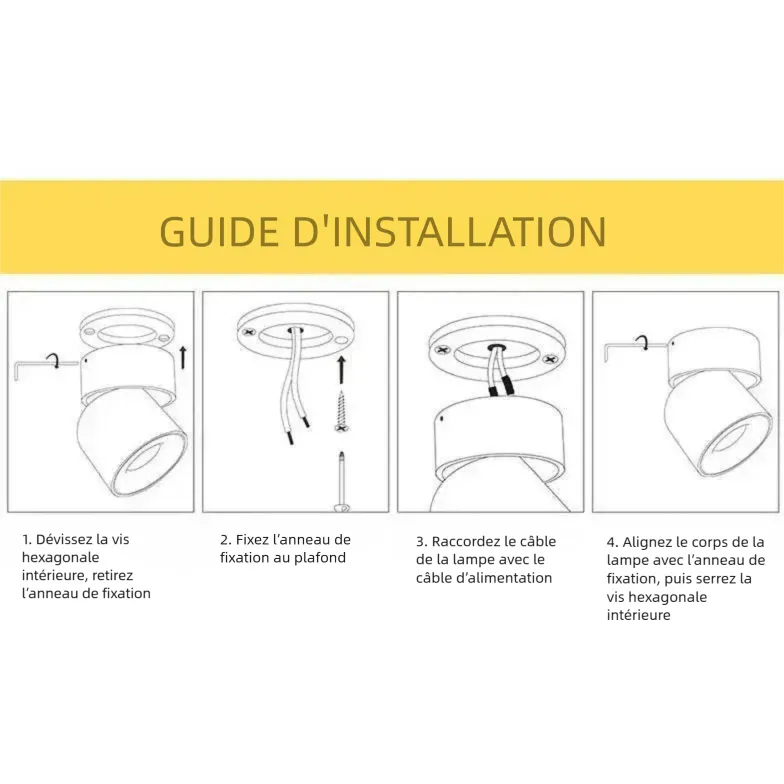 GUIDE D'INSTALLATION

1. Dévissez la vis hexagonale intérieure, retirez l'anneau de fixation

2. Fixez l'anneau de fixation au plafond

3. Raccordez le câble de la lampe avec le câble d'alimentation

4. Alignez le corps de la lampe avec l'anneau de fixation, puis serrez la vis hexagonale intérieure