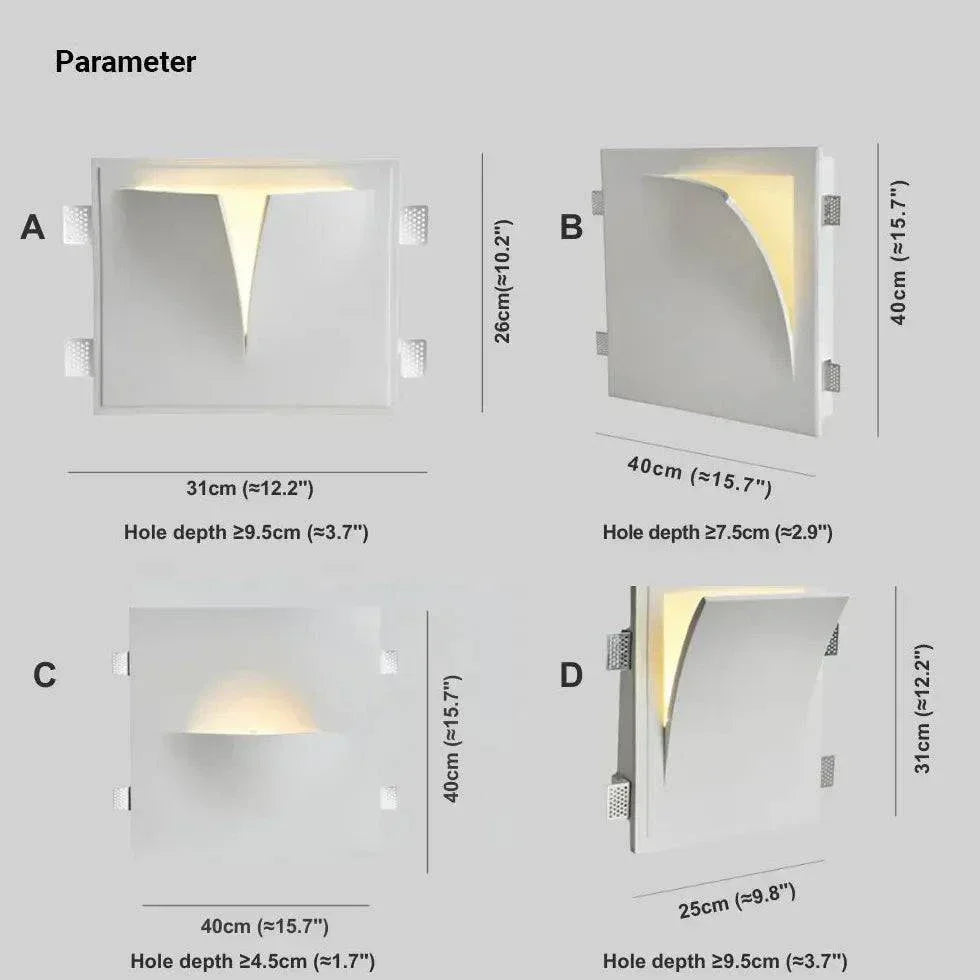 Parameter

A

26cm(≈10.2")

31cm (≈12.2")

Hole depth ≥9.5cm (≈3.7")

B

40cm (≈15.7")

40cm (≈15.7")

Hole depth ≥7.5cm (≈2.9")

C

40cm (≈15.7")

40cm (≈15.7")

Hole depth ≥4.5cm (≈1.7")

D

31cm (≈12.2")

25cm (≈9.8")

Hole depth ≥9.5cm (≈3.7")